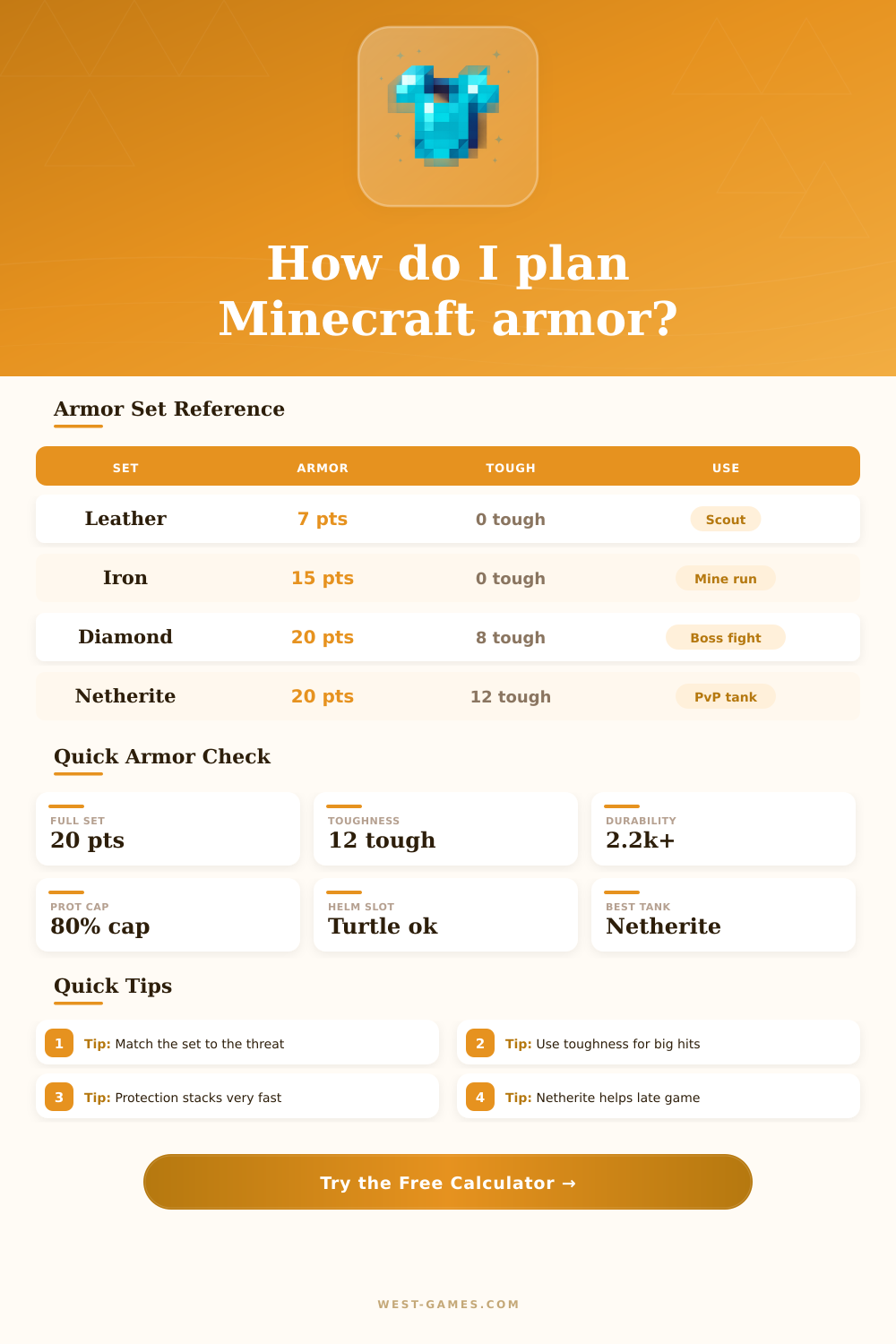 How do I plan Minecraft armor?

Armor Set Reference

| SET | ARMOR | TOUGH | USE |
|---|---|---|---|
| Leather | 7 pts | 0 tough | Scout |
| Iron | 15 pts | 0 tough | Mine run |
| Diamond | 20 pts | 8 tough | Boss fight |
| Netherite | 20 pts | 12 tough | PvP tank |

Quick Armor Check

FULL SET
20 pts

TOUGHNESS
12 tough

DURABILITY
2.2k+

PROT CAP
80% cap

HELM SLOT
Turtle ok

BEST TANK
Netherite

Quick Tips

1 Tip: Match the set to the threat

2 Tip: Use toughness for big hits

3 Tip: Protection stacks very fast

4 Tip: Netherite helps late game

Try the Free Calculator →

WEST-GAMES.COM