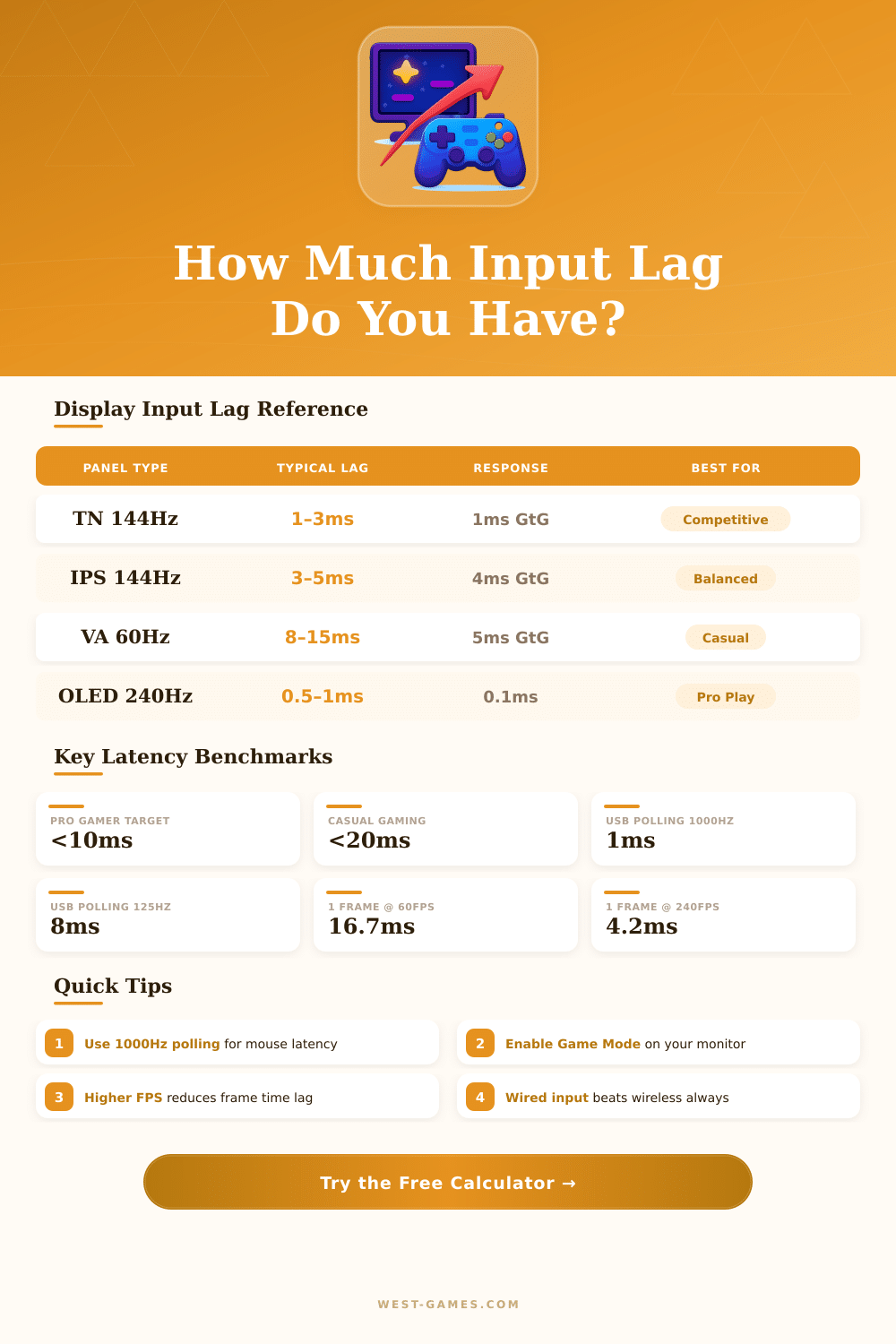 How Much Input Lag Do You Have?

Display Input Lag Reference

| PANEL TYPE | TYPICAL LAG | RESPONSE | BEST FOR |
|---|---|---|---|
| TN 144Hz | 1-3ms | 1ms GtG | Competitive |
| IPS 144Hz | 3-5ms | 4ms GtG | Balanced |
| VA 60Hz | 8-15ms | 5ms GtG | Casual |
| OLED 240Hz | 0.5-1ms | 0.1ms | Pro Play |

Key Latency Benchmarks

PRO GAMER TARGET
<10ms

CASUAL GAMING
<20ms

USB POLLING 1000HZ
1ms

USB POLLING 125HZ
8ms

1 FRAME @ 60FPS
16.7ms

1 FRAME @ 240FPS
4.2ms

Quick Tips

1 Use 1000Hz polling for mouse latency

2 Enable Game Mode on your monitor

3 Higher FPS reduces frame time lag

4 Wired input beats wireless always

Try the Free Calculator →

WEST-GAMES.COM